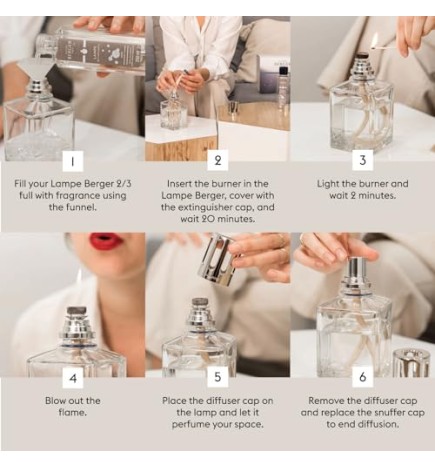 1

Fill your Lampe Berger 2/3 full with fragrance using the funnel.

2

Insert the burner in the Lampe Berger, cover with the extinguisher cap, and wait 20 minutes.

3

Light the burner and wait 2 minutes.

4

Blow out the flame.

5

Place the diffuser cap on the lamp and let it perfume your space.

6

Remove the diffuser cap and replace the snuffer cap to end diffusion.