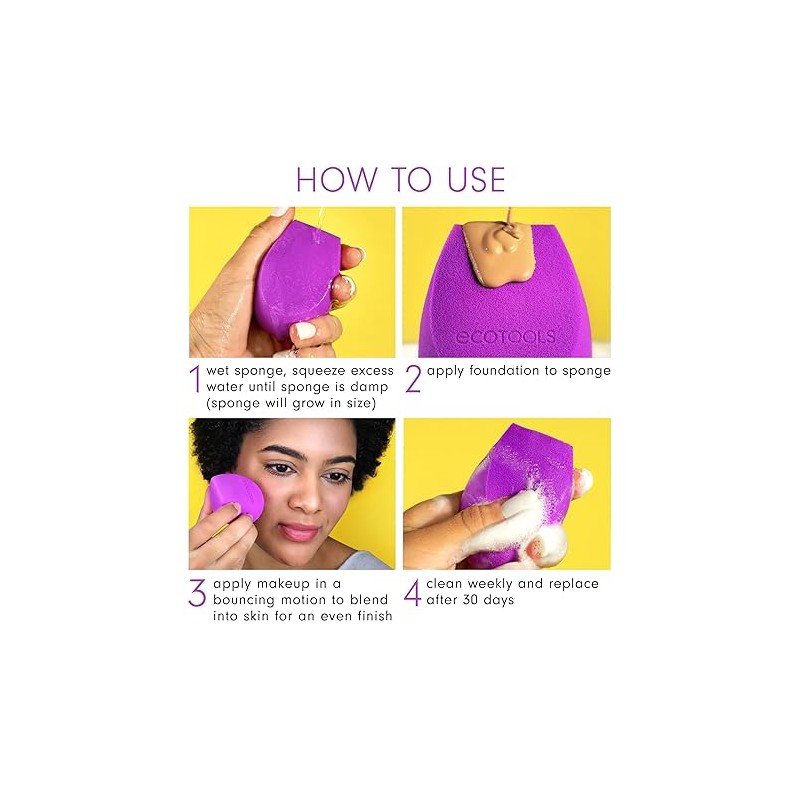 HOW TO USE

ecotools

1 wet sponge, squeeze excess water until sponge is damp (sponge will grow in size)

2 apply foundation to sponge

3 apply makeup in a bouncing motion to blend into skin for an even finish

4 clean weekly and replace after 30 days