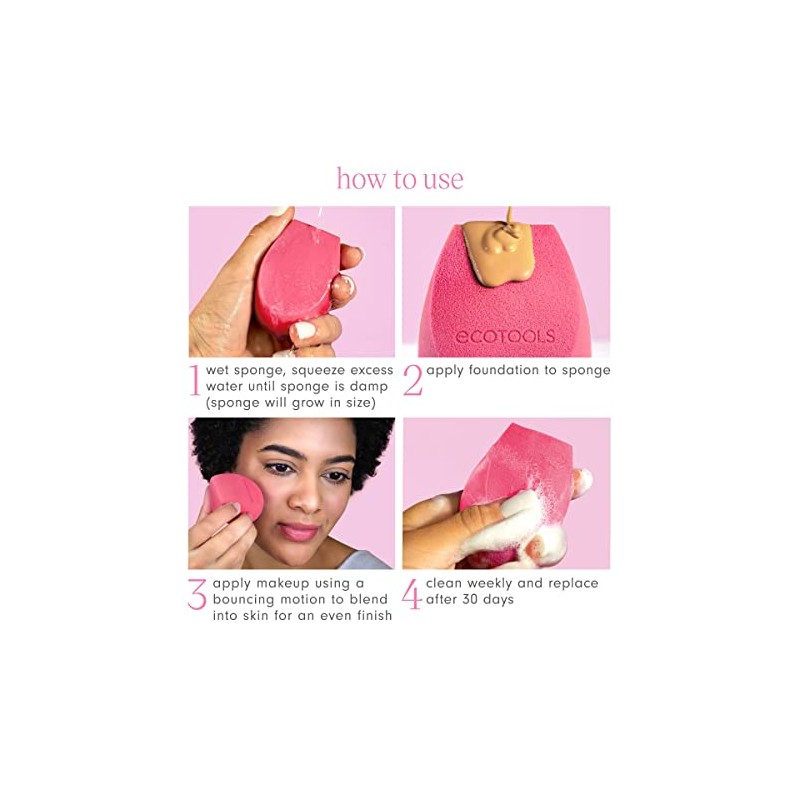 how to use

ecotools

1 wet sponge, squeeze excess water until sponge is damp (sponge will grow in size)

2 apply foundation to sponge

3 apply makeup using a bouncing motion to blend into skin for an even finish

4 clean weekly and replace after 30 days