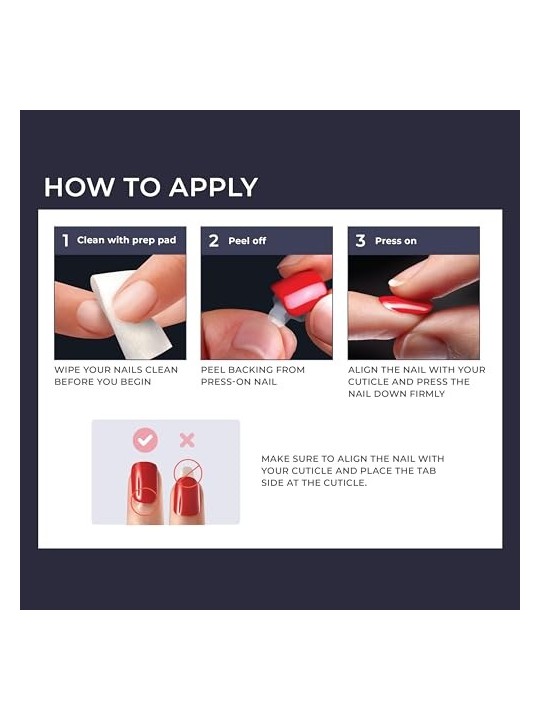 HOW TO APPLY

1 Clean with prep pad

WIPE YOUR NAILS CLEAN BEFORE YOU BEGIN

2 Peel off

PEEL BACKING FROM PRESS-ON NAIL

3 Press on

ALIGN THE NAIL WITH YOUR CUTICLE AND PRESS THE NAIL DOWN FIRMLY

MAKE SURE TO ALIGN THE NAIL WITH YOUR CUTICLE AND PLACE THE TAB SIDE AT THE CUTICLE.