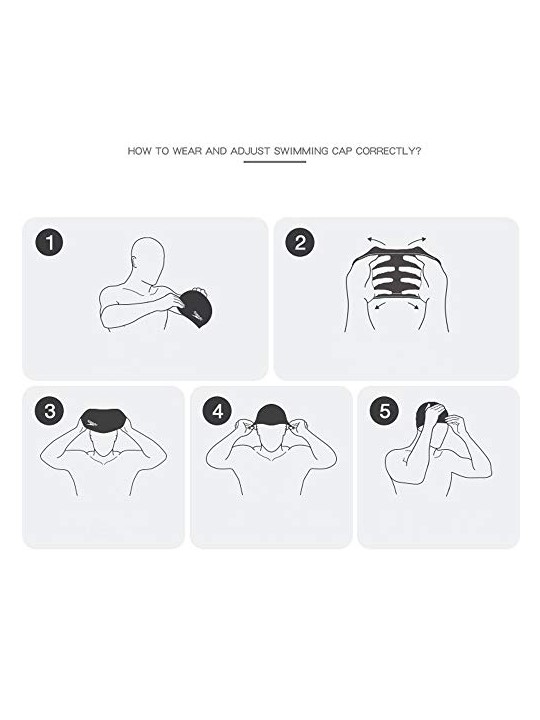 HOW TO WEAR AND ADJUST SWIMMING CAP CORRECTLY?

1

2

3

4

5